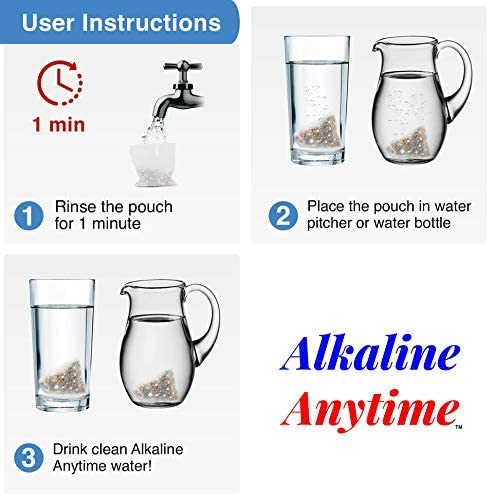 User Instructions

1 min

1 Rinse the pouch for 1 minute

2 Place the pouch in water pitcher or water bottle

3 Drink clean Alkaline Anytime water!

Alkaline
Anytime™